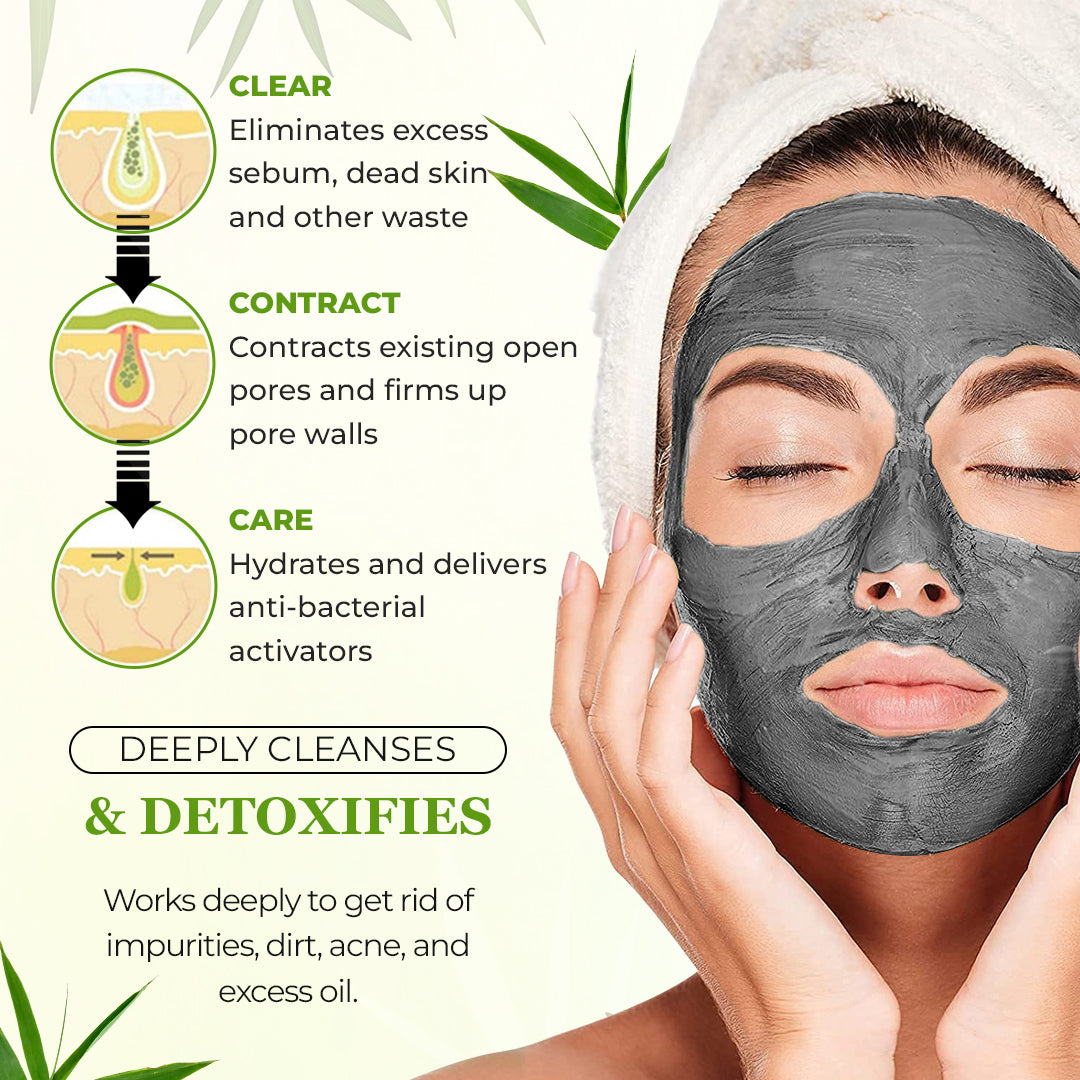 CLEAR
Eliminates excess sebum, dead skin and other waste

CONTRACT
Contracts existing open pores and firms up pore walls

CARE
Hydrates and delivers anti-bacterial activators

DEEPLY CLEANSES
& DETOXIFIES

Works deeply to get rid of impurities, dirt, acne, and excess oil.