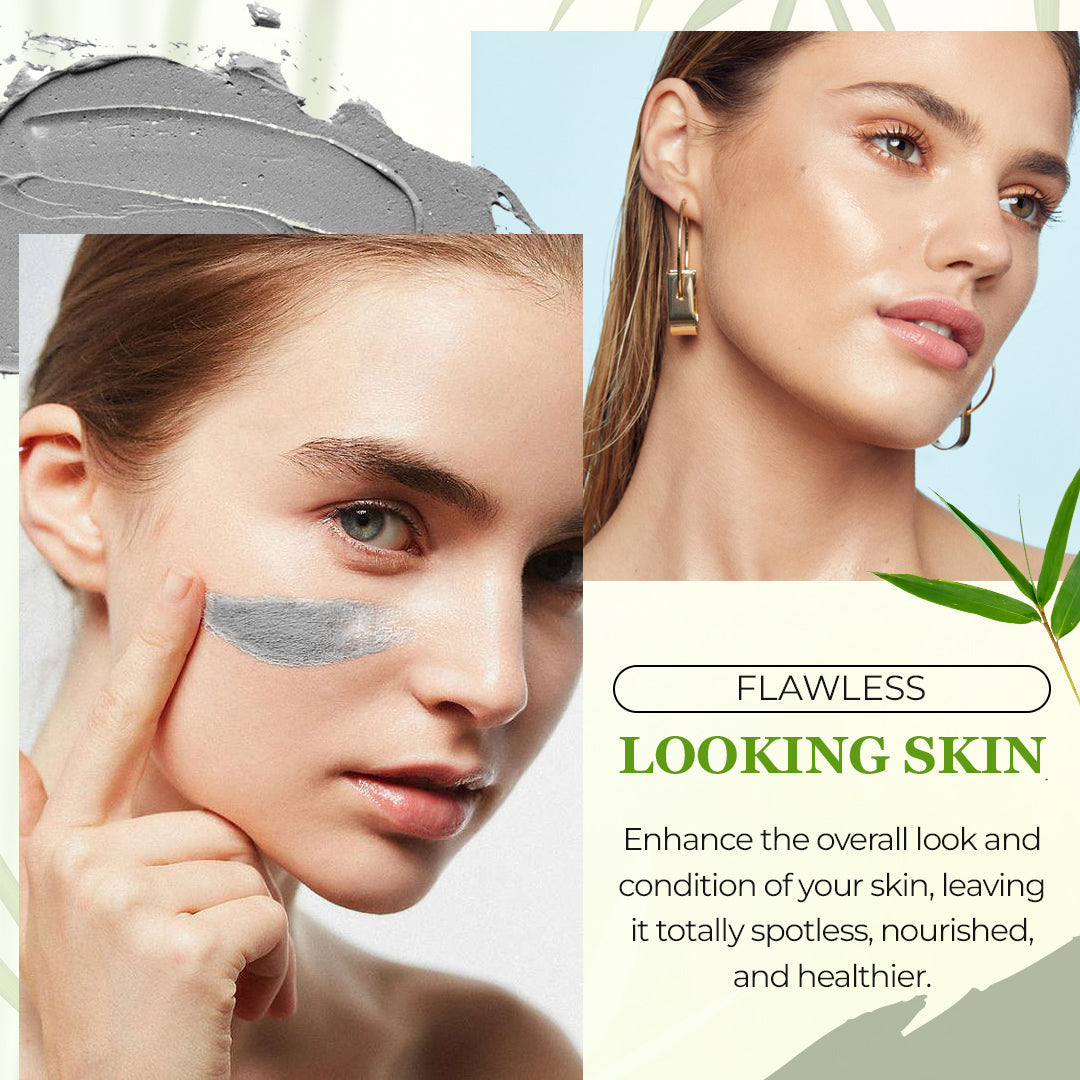 FLAWLESS
LOOKING SKIN

Enhance the overall look and condition of your skin, leaving it totally spotless, nourished, and healthier.